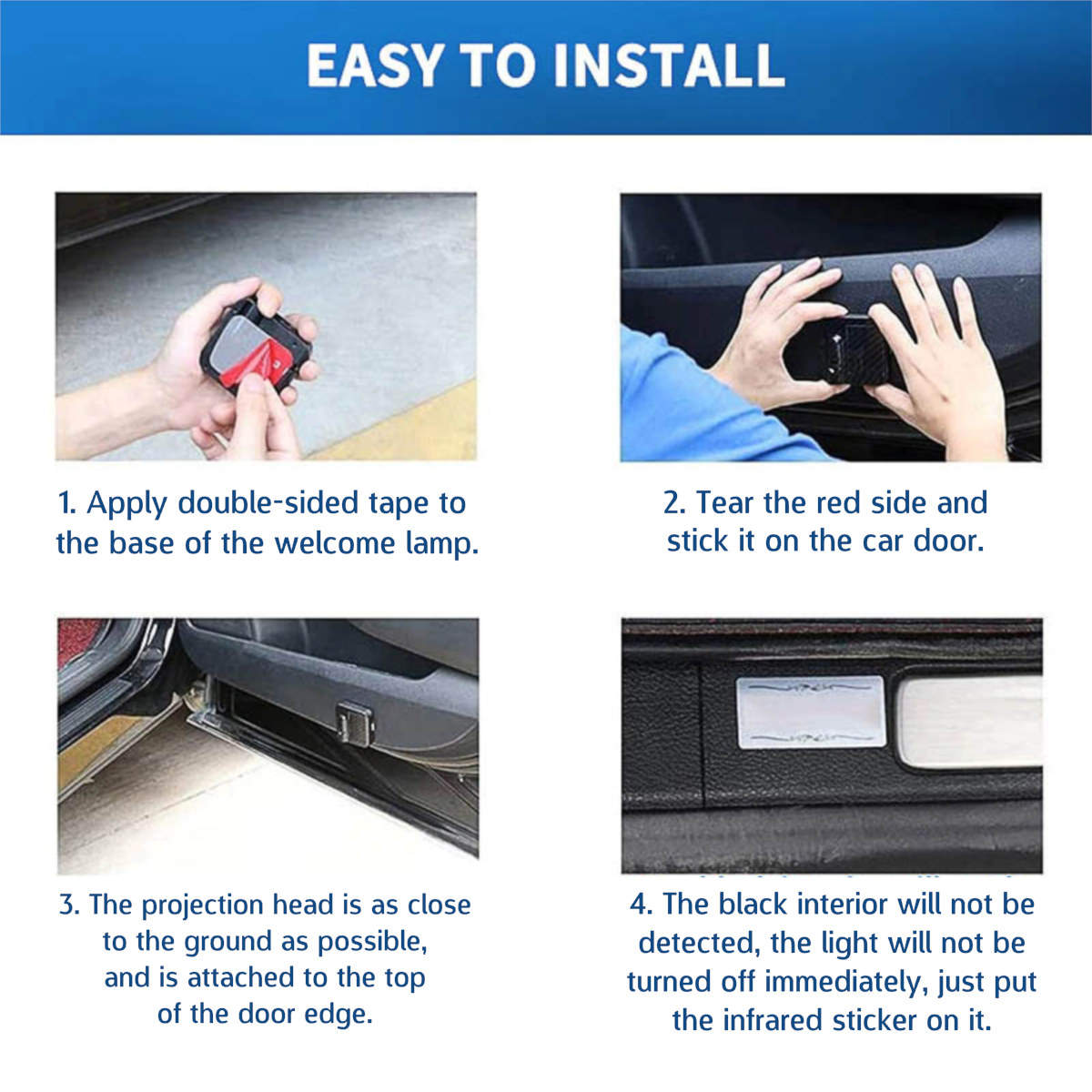 EASY TO INSTALL

1. Apply double-sided tape to the base of the welcome lamp.

2. Tear the red side and stick it on the car door.

3. The projection head is as close to the ground as possible, and is attached to the top of the door edge.

4. The black interior will not be detected, the light will not be turned off immediately, just put the infrared sticker on it.